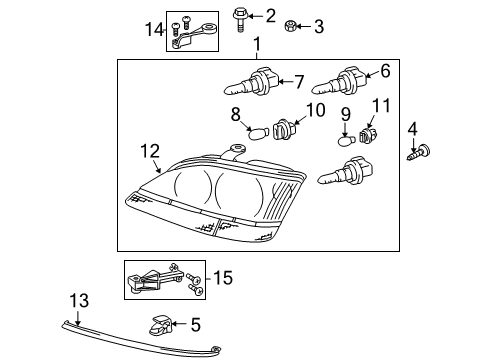 14
2
3
1
7
6
8
10
9
11
4
12
15
13
5