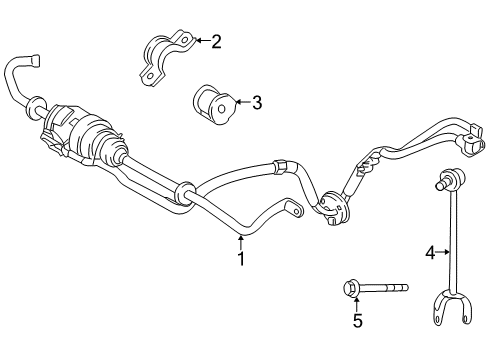 2
3
1
4
5