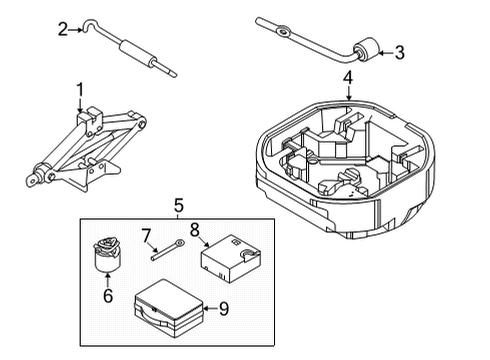 2
3
1
4
5
7
8
6
9