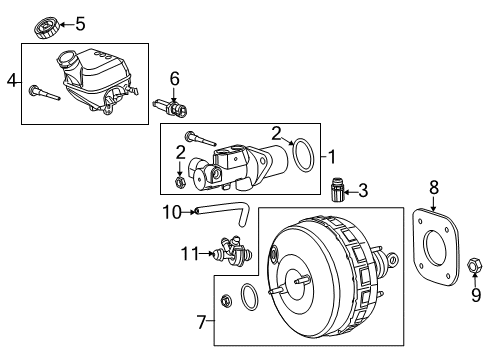 5
4
6
2
2
1
3
8
10
11
9
7