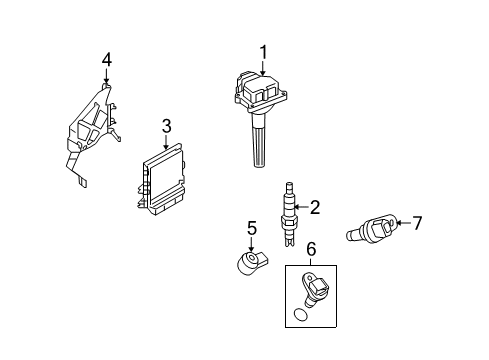 4
1
3
2
5
7
6