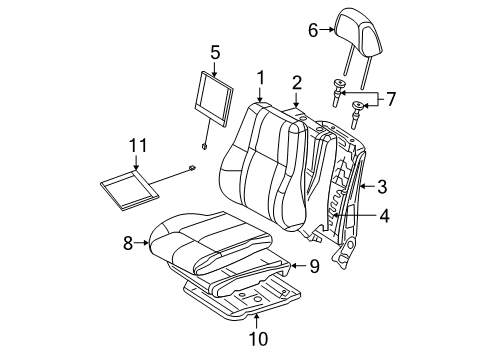 6
5
1
2
7
11
3
4
8
9
10