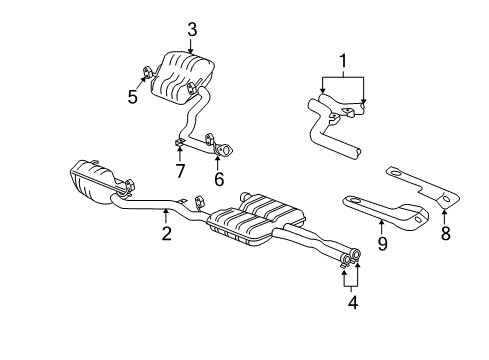 3
1
5
7
6
2
9
8
4