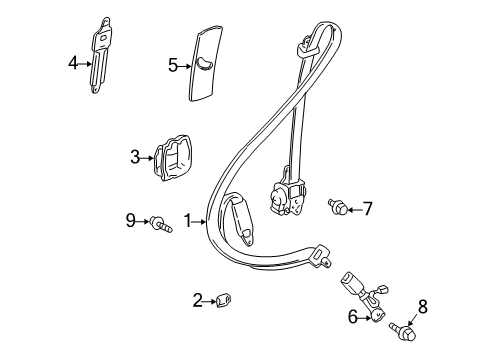 4
5
3
9
1
7
2
6
8