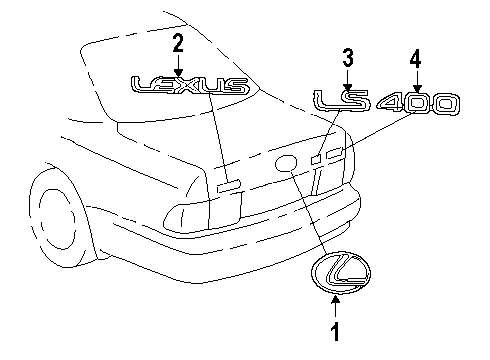 2

LEXUS

3

LS

4

400

1