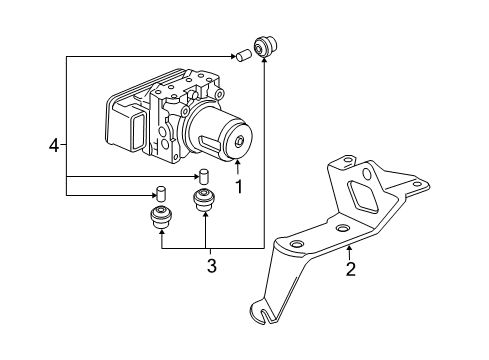 4
1
3
2