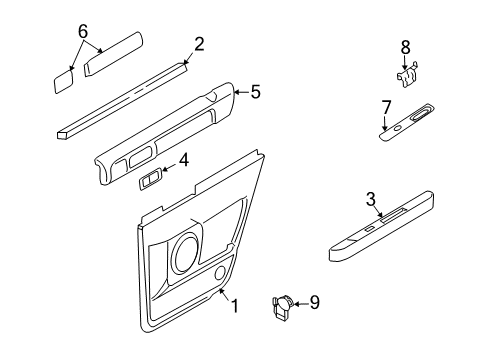 6
2
8
5
7
4
3
1
9