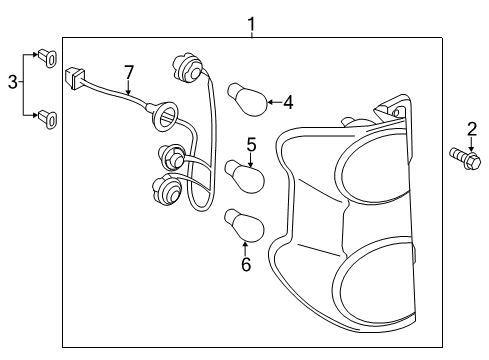 1
3
7
4
2
5
6