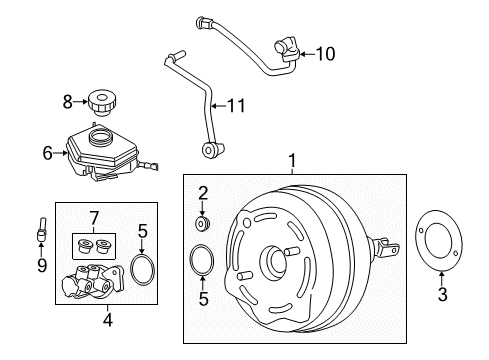 10
11
8
6
1
2
7
5
9
5
3
4