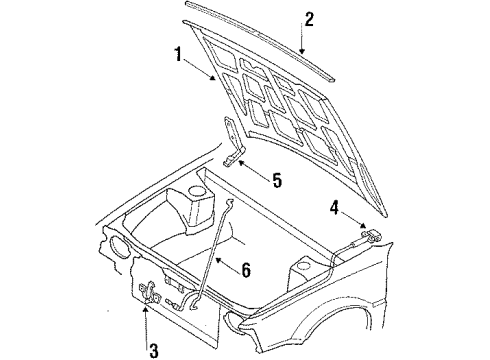 2
1
5
4
6
3