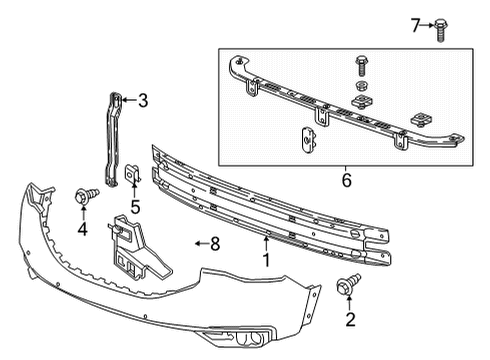 7
3
6
5
4
8
1
2