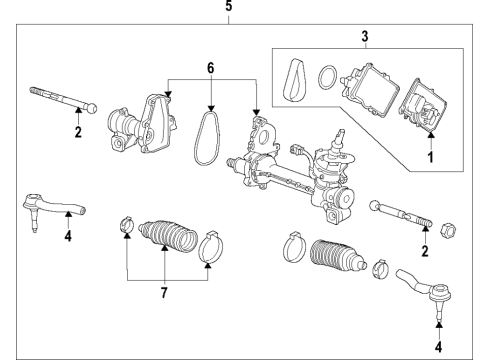 5
3
6
2
1
4
2
7
4