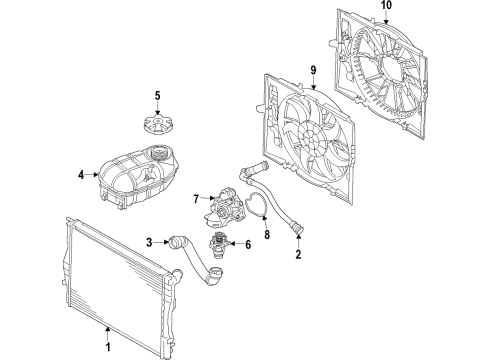 10
9
5
4
7
8
3
6
2
1