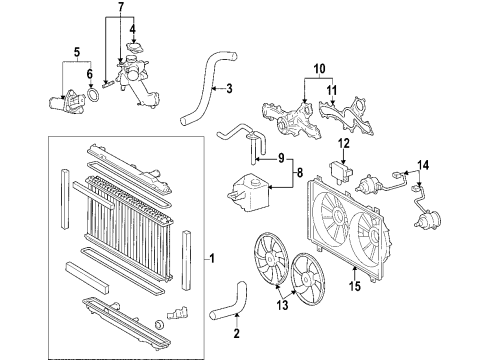 7
4
5
6
3
10
11
12
9
8
14
1
15
13
2