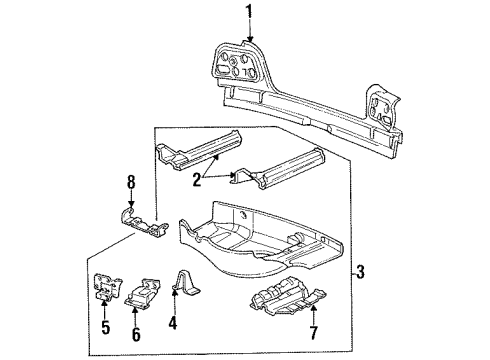 1
2
8
3
5
6
4
7