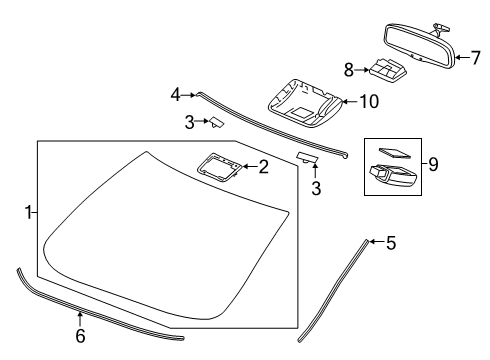 7
8
4
10
3
2
3
9
1
5
6