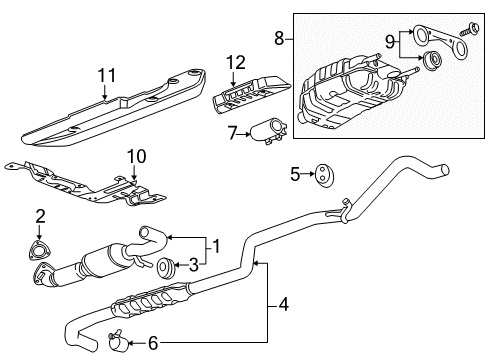 8
9
11
12
7
10
5
2
1
3
4
6