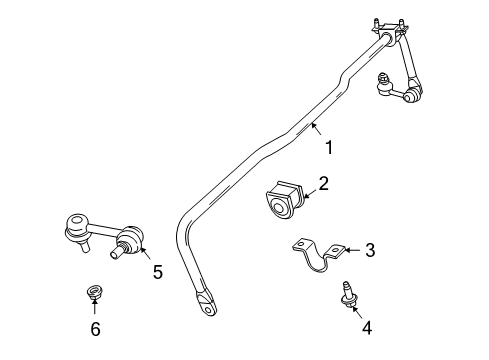 1
2
3
5
6
4