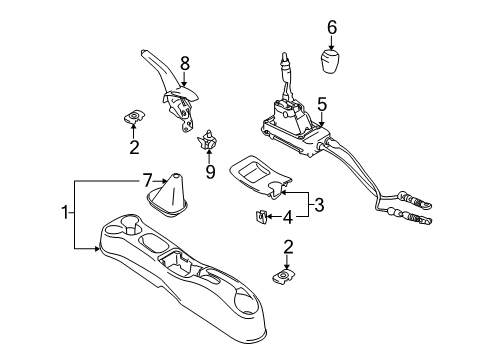 6
8
5
2
9
7
3
1
4
2