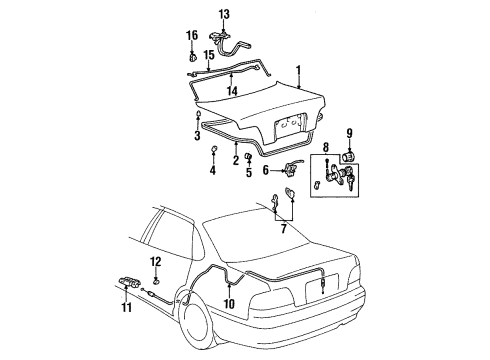 13
16
15
14
1
3
2
4
5
6
8
9
7
12
11
10