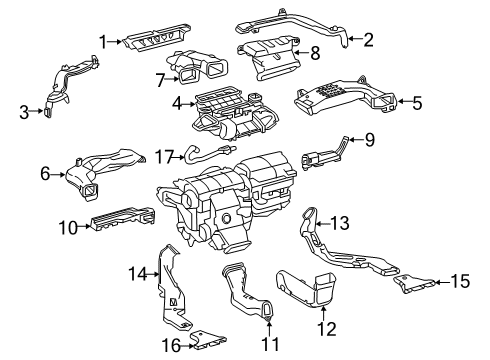 1
2
8
7
3
4
5
9
17
6
10
13
14
15
12
11
16