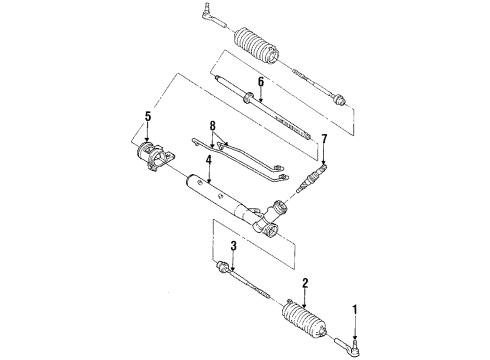 6
5
8
7
4
3
2
1