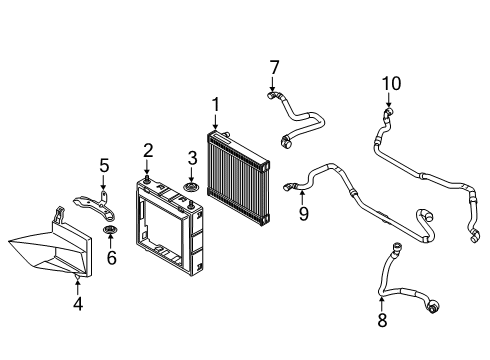 7
10
1
2
3
5
9
6
4
8