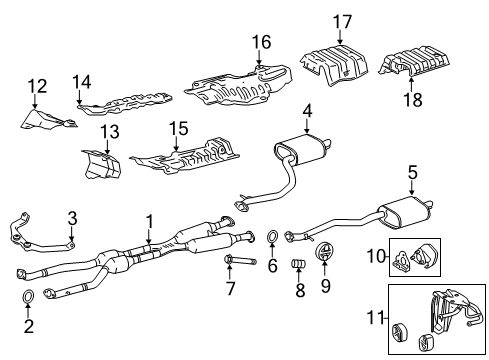 17
16
12
14
18
4
13
15
5
3
1
6
10
7
8
9
2
11