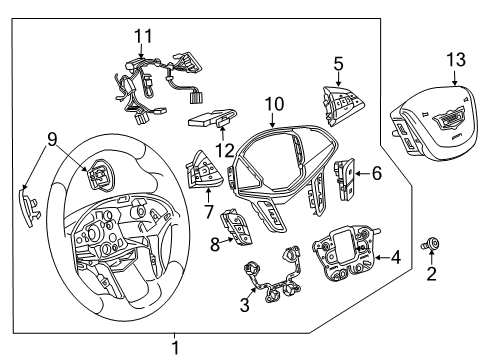 11
5
13
10
9
12
6
7
8
4
2
3
1