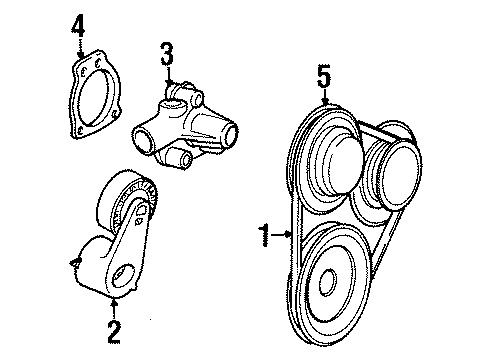 4
3
5
1
2