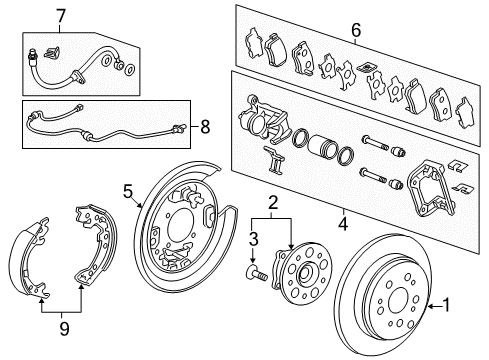 7
6
8
5
2
3
4
9
1