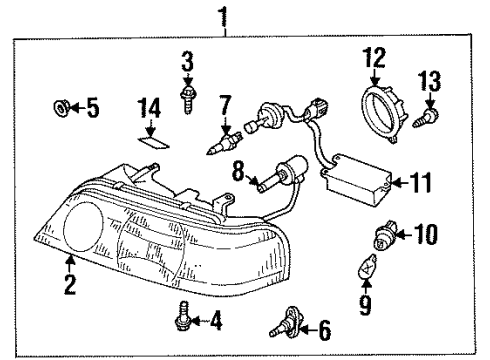 1
3
12
13
5
14
7
8
11
10
2
9
4
6