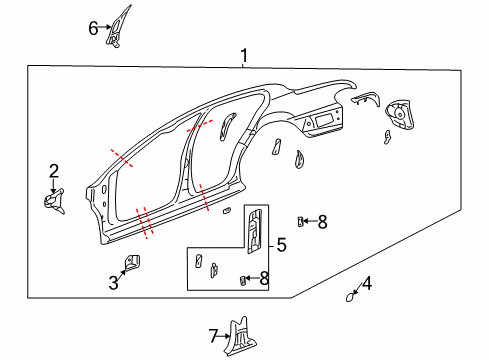 6
1
2
8
5
3
8
4
7