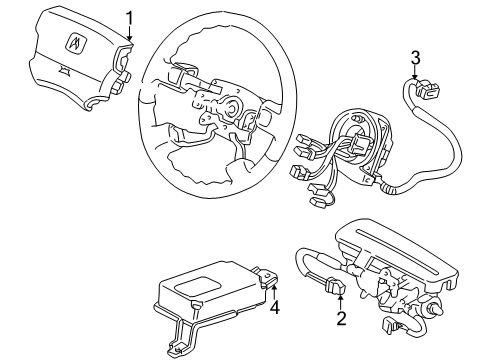 1
3
4
2