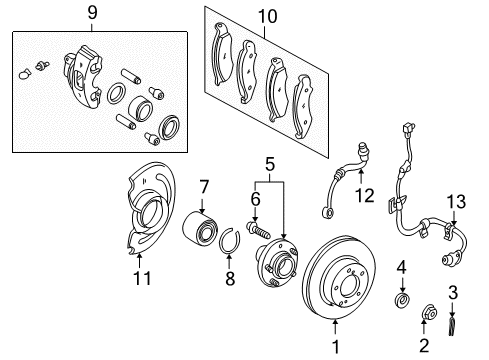 9
10
5
7
6
12
13
11
8
4
3
1
2