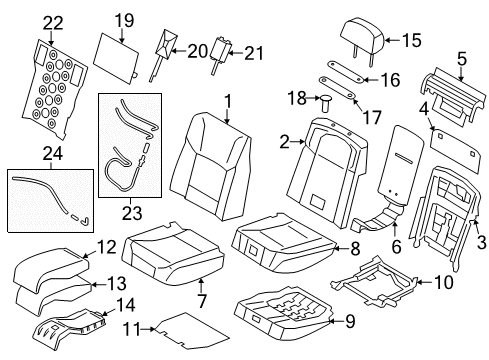 22
19
20
21
15
5
16
18
17
4
1
2
24
23
6
3
12
8
13
7
10
14
11
9