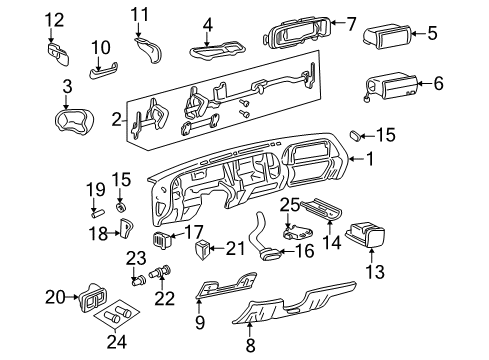 12
11
4
7
5
10
3
6
2
15
1
19
15
25
18
17
14
21
16
13
23
22
20
9
24
8