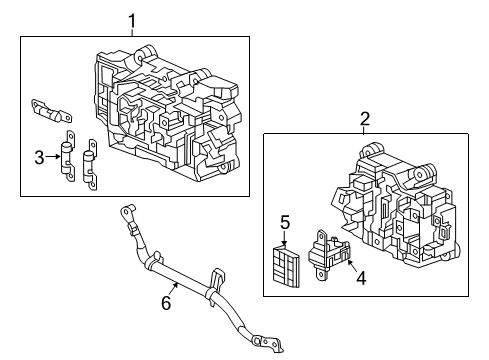 1
3
2
5
4
6