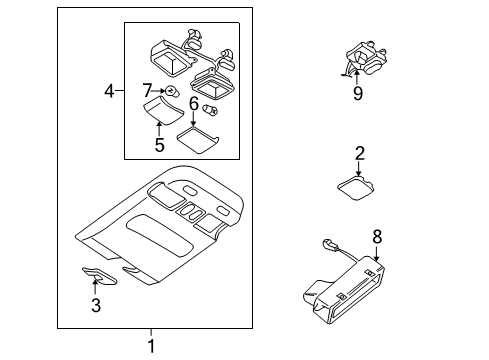 4
7
6
5
3
1
9
2
8