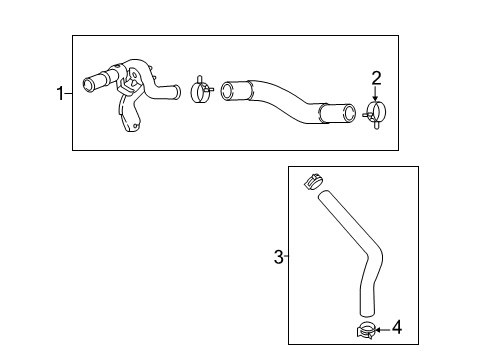 1
2
3
4