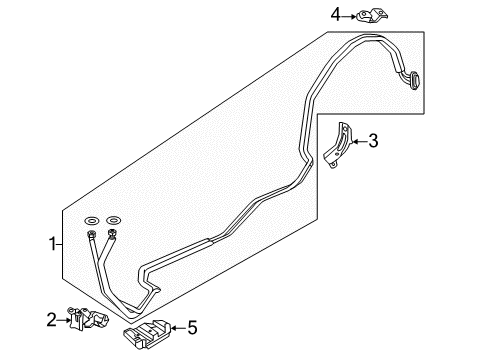 4
3
1
2
5