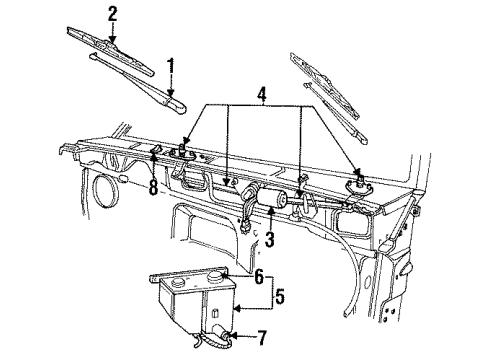 2
1
4
8
3
6
5
7