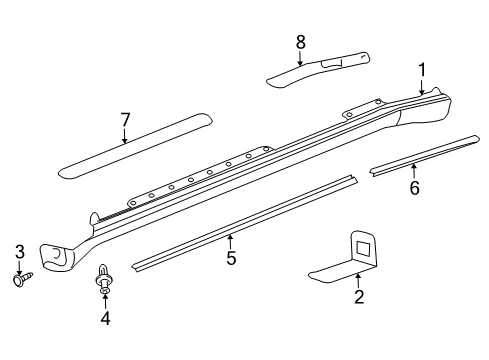 8
1
7
6
5
3
4
2