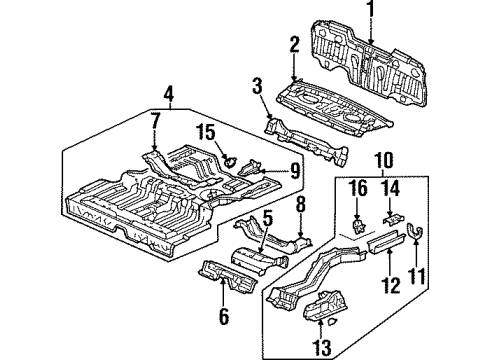 1
2
3
4
7
15
9
10
16
14
8
5
11
12
6
13