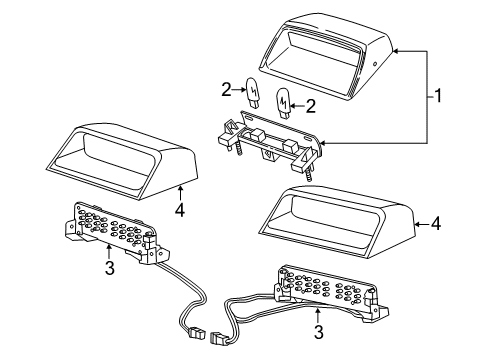 1
2
2
4
4
3
3