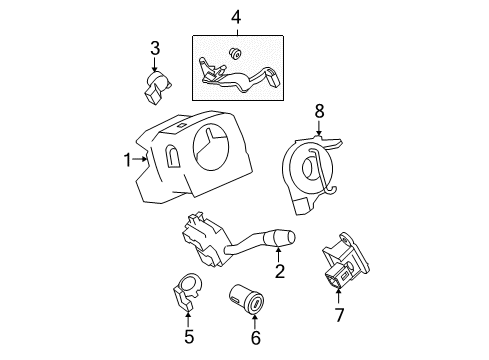 4
3
8
1
2
7
5
6