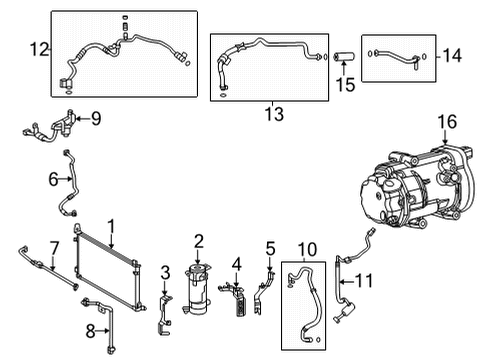 12
13
15
14
9
16
6
1
7
2
3
4
5
10
11
8