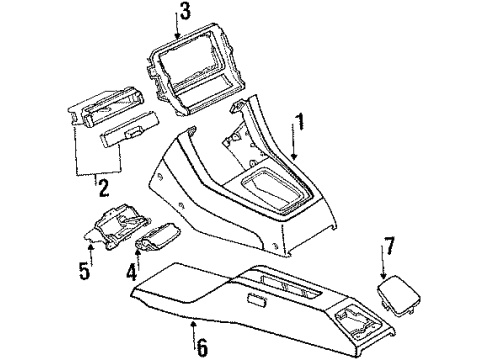 3
1
2
5
4
7
6