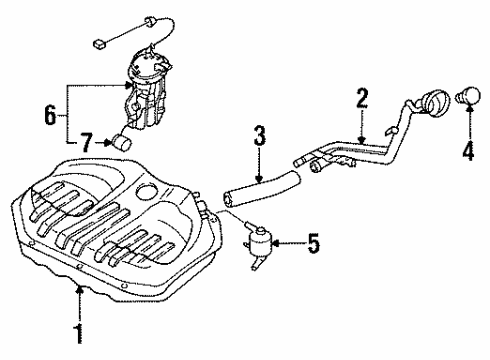 6
7
2
3
4
5
1