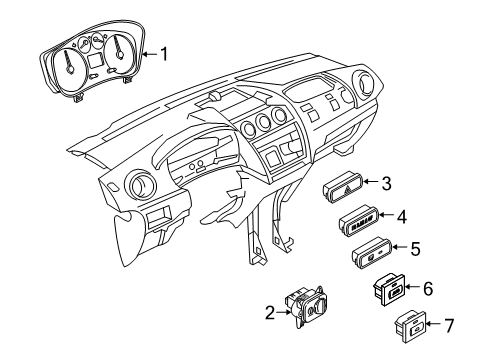 1
3
4
5
6
2
7